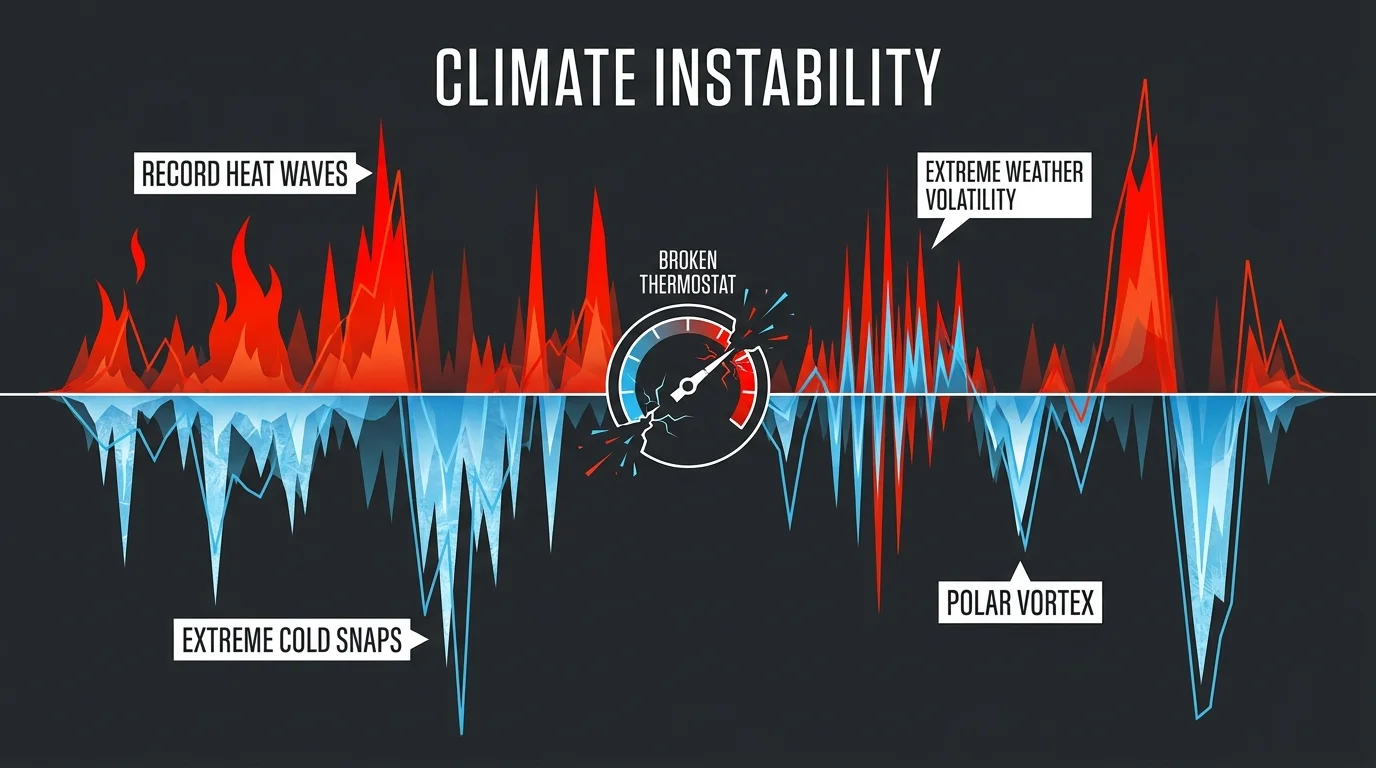 CLIMATE INSTABILITY

RECORD HEAT WAVES

EXTREME WEATHER VOLATILITY

BROKEN THERMOSTAT

EXTREME COLD SNAPS

POLAR VORTEX